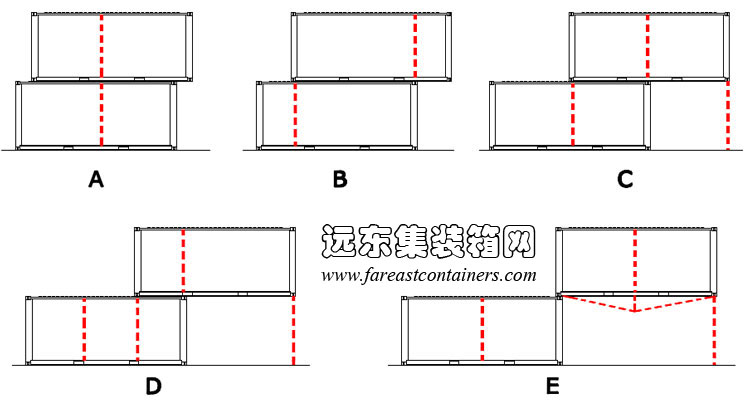 A

B

C

远东集装箱网
www.fareastcontainers.com

D

E